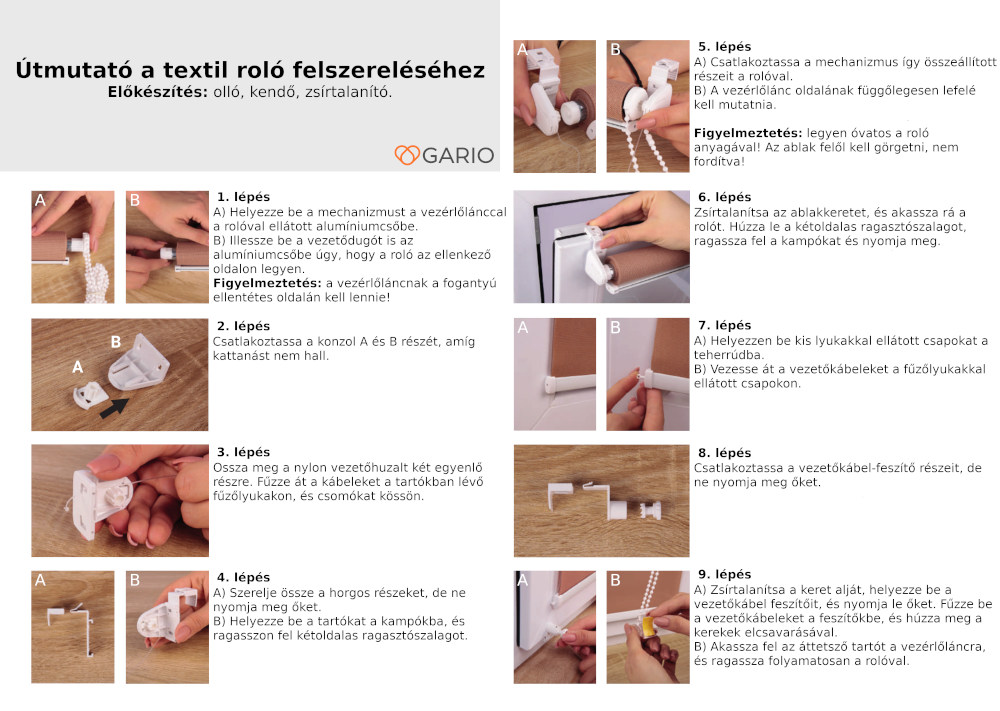 Útmutató a textil roló felszereléséhez
Előkészítés: olló, kendő, zsírtalanító.

GARIO

A B
1. lépés
A) Helyezze be a mechanizmust a vezérlőlánccal a rolóval ellátott alumíniumcsőbe.
B) Illessze be a vezetődugót is az alumíniumcsőbe úgy, hogy a roló az ellenkező oldalon legyen.
Figyelmeztetés: a vezérlőláncnak a fogantyú ellentétes oldalán kell lennie!

B A
2. lépés
Csatlakoztassa a konzol A és B részét, amíg kattanást nem hall.

3. lépés
Ossza meg a nylon vezetőhuzalt két egyenlő részre. Fűzze át a kábeleket a tartókban lévő fűzőlyukakon, és csomókat kössön.

A B
4. lépés
A) Szerelje össze a horgos részeket, de ne nyomja meg őket.
B) Helyezze be a tartókat a kampókba, és ragasszon fel kétoldalas ragasztószalagot.

A B
5. lépés
A) Csatlakoztassa a mechanizmus így összeállított részeit a rolóval.
B) A vezérlőlánc oldalának függőlegesen lefelé kell mutatnia.

Figyelmeztetés: legyen óvatos a roló anyagával! Az ablak felől kell görgetni, nem fordítva!

6. lépés
Zsírtalanítsa az ablakkeretet, és akassza rá a rolót. Húzza le a kétoldalas ragasztószalagot, ragassza fel a kampókat és nyomja meg.

A B
7. lépés
A) Helyezzen be kis lyukakkal ellátott csapokat a teherrúdba.
B) Vezesse át a vezetőkábeleket a fűzőlyukakkal ellátott csapokon.

8. lépés
Csatlakoztassa a vezetőkábel-feszítő részeit, de ne nyomja meg őket.

A B
9. lépés
A) Zsírtalanítsa a keret alját, helyezze be a vezetőkábel feszítőit, és nyomja le őket. Fűzze be a vezetőkábeleket a feszítőkbe, és húzza meg a kerekek elcsavarásával.
B) Akassza fel az áttetsző tartót a vezérlőláncra, és ragassza folyamatosan a rolóval.