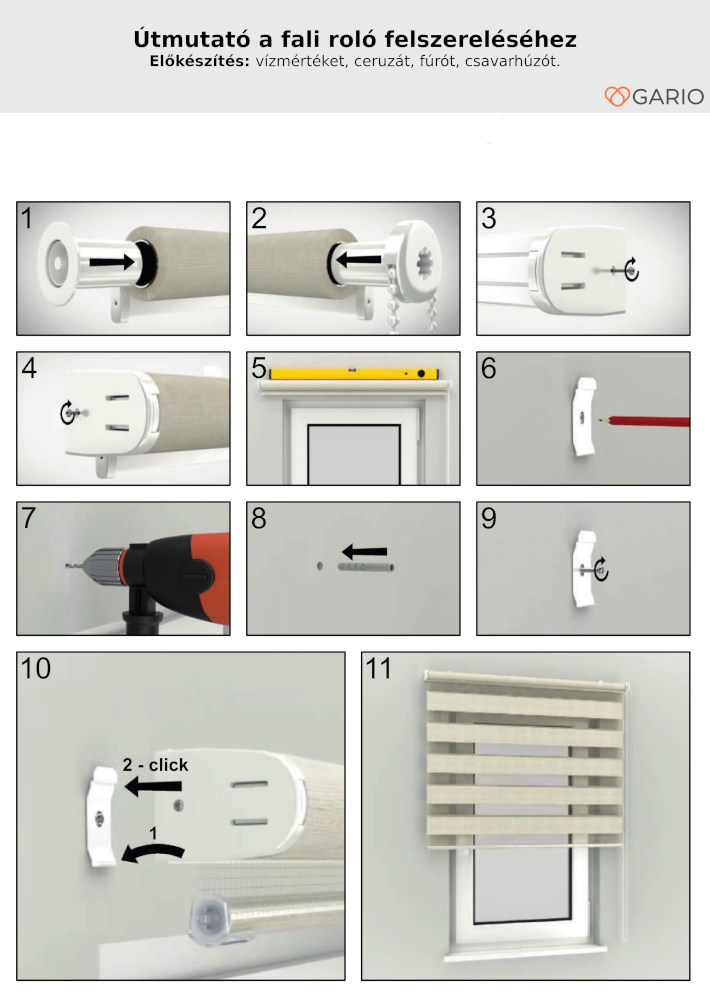 Útmutató a fali roló felszereléséhez
Előkészítés: vízmértéket, ceruzát, fúrót, csavarhúzót.

GARIO

1

2

3

4

5

6

7

8

9

10

2 - click

1

11